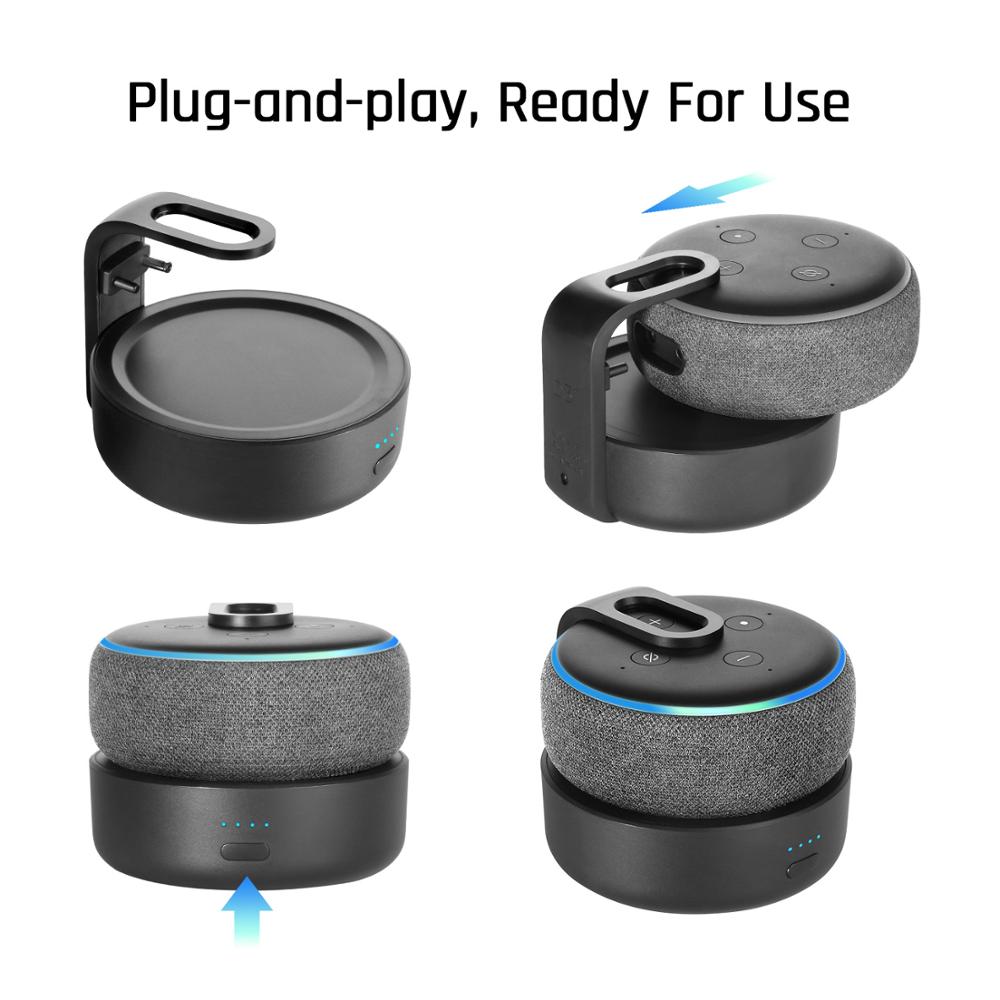 Plug-and-play, Ready For Use